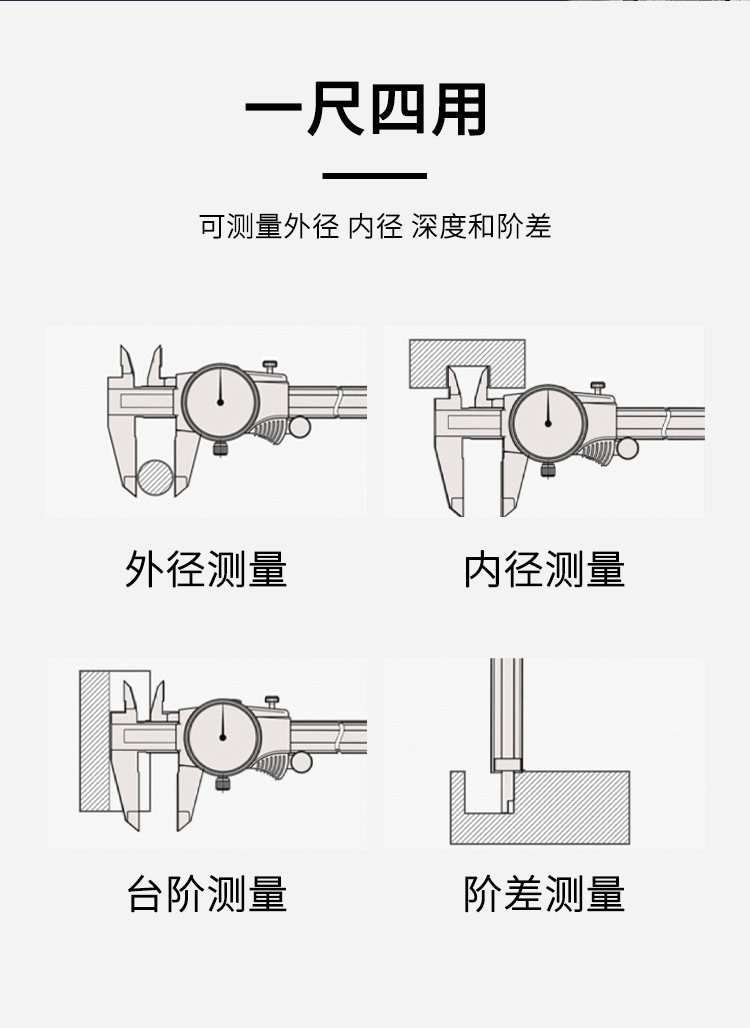 一尺四用

可测量外径 内径 深度和阶差

外径测量

内径测量

台阶测量

阶差测量