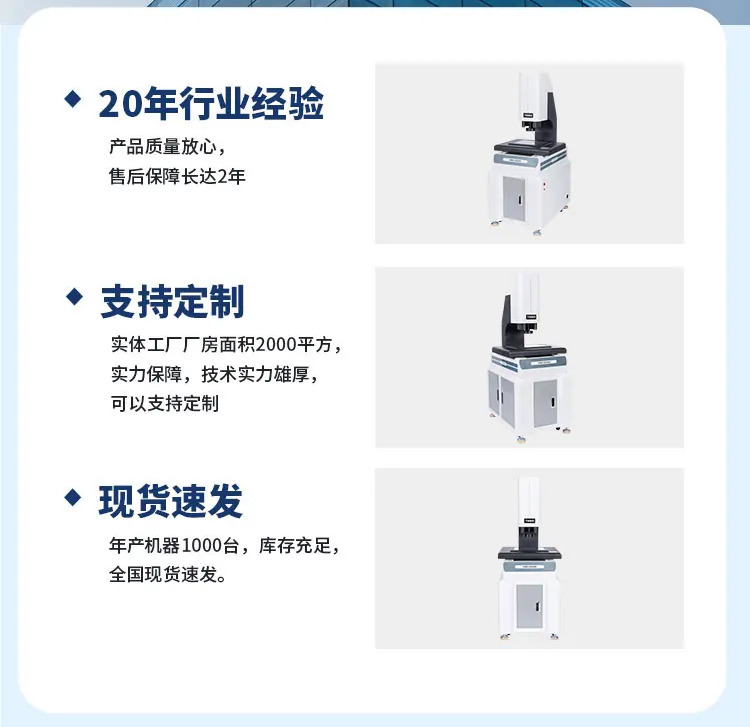 ◆ 20年行业经验

产品质量放心，
售后保障长达2年

◆ 支持定制

实体工厂厂房面积2000平方，
实力保障，技术实力雄厚，
可以支持定制

◆ 现货速发

年产机器1000台，库存充足，
全国现货速发。