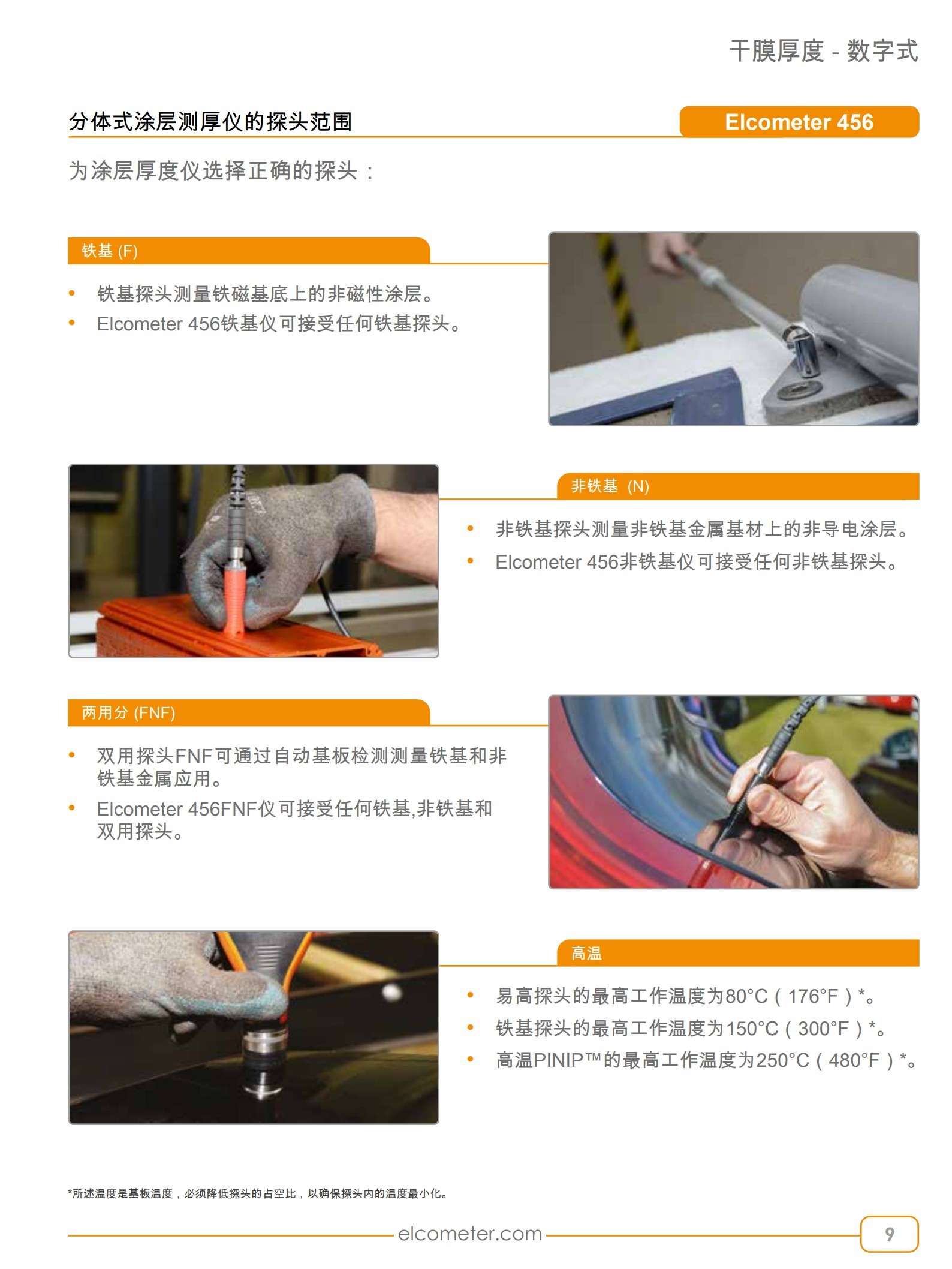 干膜厚度 - 数字式

分体式涂层测厚仪的探头范围

Elcometer 456

为涂层厚度仪选择正确的探头：

铁基 (F)

• 铁基探头测量铁磁基底上的非磁性涂层。
• Elcometer 456铁基仪可接受任何铁基探头。

非铁基 (N)

• 非铁基探头测量非铁基金属基材上的非导电涂层。
• Elcometer 456非铁基仪可接受任何非铁基探头。

两用分 (FNF)

• 双用探头FNF可通过自动基板检测测量铁基和非铁基金属应用。
• Elcometer 456FNF仪可接受任何铁基,非铁基和双用探头。

高温

• 易高探头的最高工作温度为80°C（176°F）*。
• 铁基探头的最高工作温度为150°C（300°F）*。
• 高温PINIP™的最高工作温度为250°C（480°F）*。

*所述温度是基板温度，必须降低探头的占空比，以确保探头内的温度最小化。

elcometer.com

9