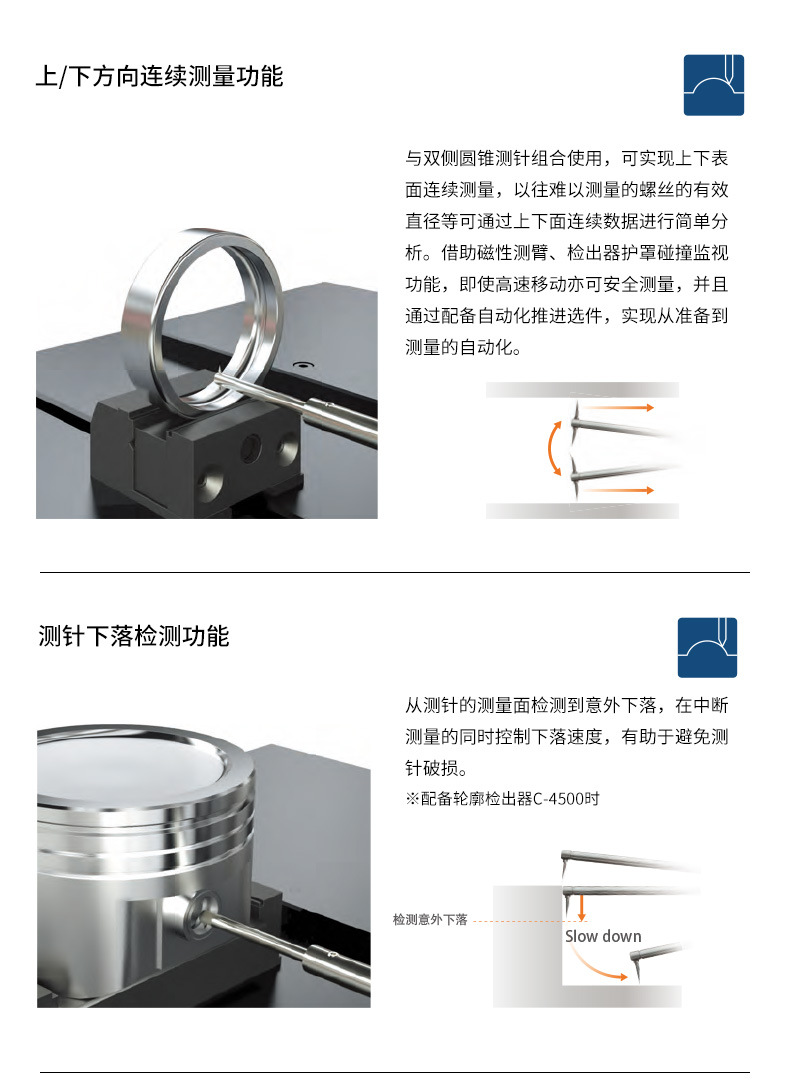 上/下方向连续测量功能

与双侧圆锥测针组合使用，可实现上下表面连续测量，以往难以测量的螺丝的有效直径等可通过上下面连续数据进行简单分析。借助磁性测臂、检出器护罩碰撞监视功能，即使高速移动亦可安全测量，并且通过配备自动化推进选件，实现从准备到测量的自动化。

测针下落检测功能

从测针的测量面检测到意外下落，在中断测量的同时控制下落速度，有助于避免测针破损。
※配备轮廓检出器C-4500时

检测意外下落
Slow down