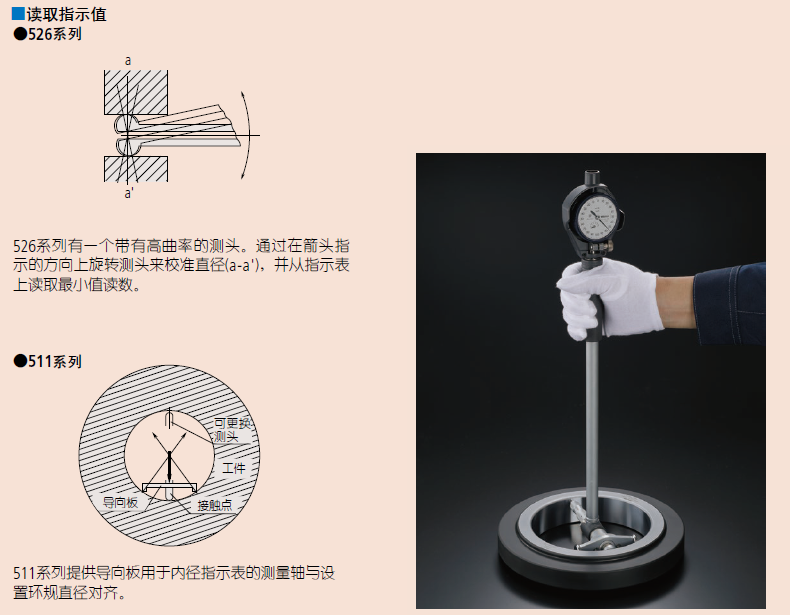 ■读取指示值
●526系列

a

a'

526系列有一个带有高曲率的测头。通过在箭头指示的方向上旋转测头来校准直径(a-a')，并从指示表上读取最小值读数。

●511系列

可更换测头

工件

导向板

接触点

511系列提供导向板用于内径指示表的测量轴与设置环规直径对齐。