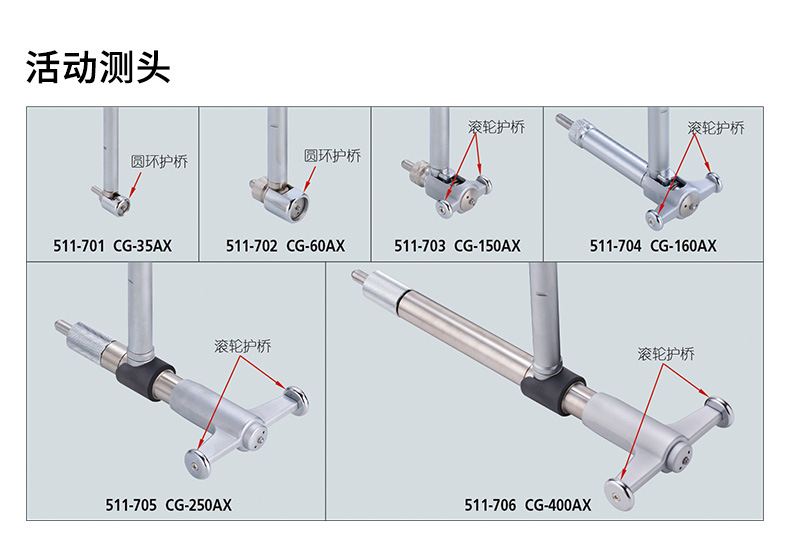 活动测头

圆环护桥

511-701 CG-35AX

圆环护桥

511-702 CG-60AX

滚轮护桥

511-703 CG-150AX

滚轮护桥

511-704 CG-160AX

滚轮护桥

511-705 CG-250AX

滚轮护桥

511-706 CG-400AX