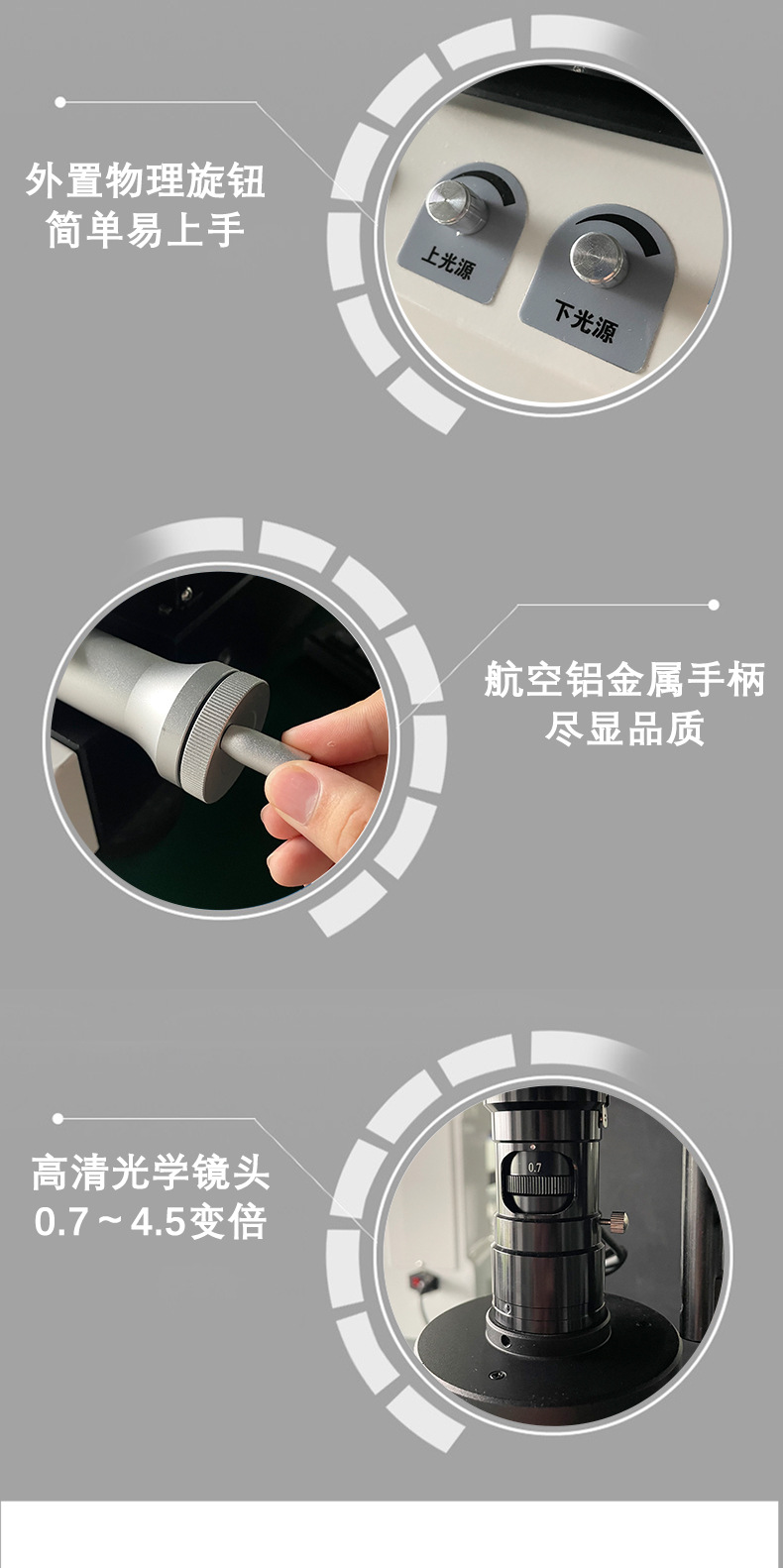 外置物理旋钮
简单易上手

上光源

下光源

航空铝金属手柄
尽显品质

高清光学镜头
0.7～4.5变倍

0.7