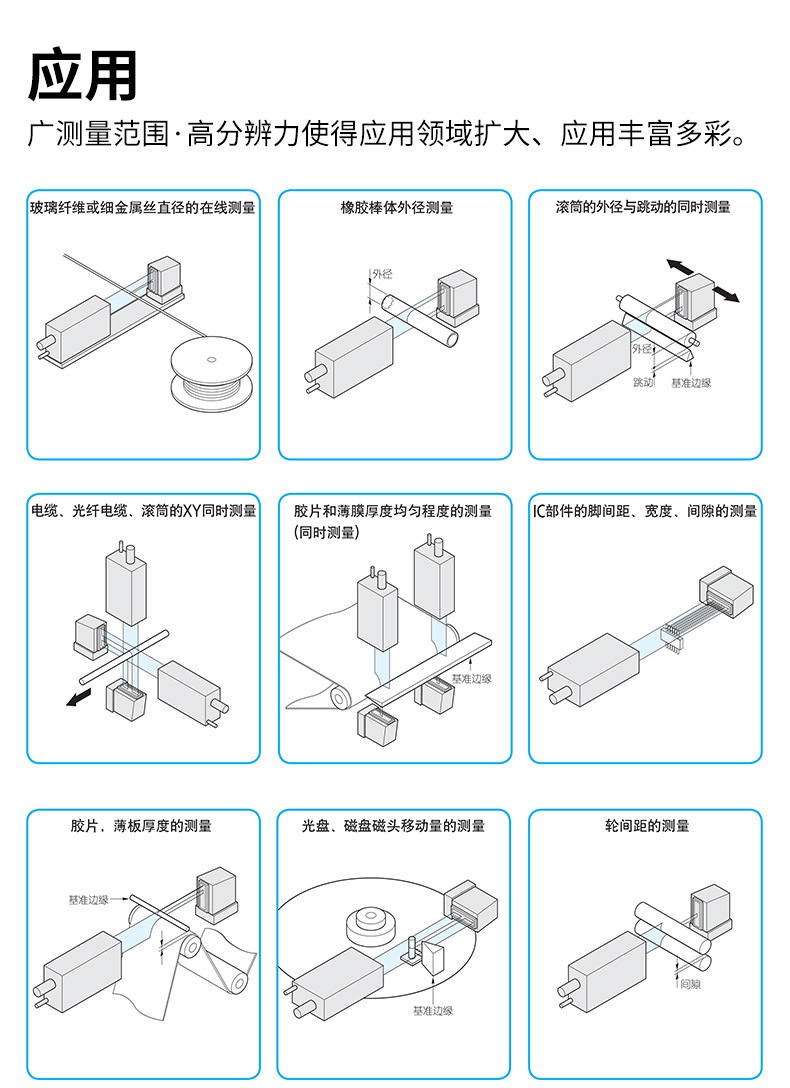 应用

广测量范围·高分辨力使得应用领域扩大、应用丰富多彩。

玻璃纤维或细金属丝直径的在线测量

橡胶棒体外径测量

外径

滚筒的外径与跳动的同时测量

外径
跳动
基准边缘

电缆、光纤电缆、滚筒的XY同时测量

胶片和薄膜厚度均匀程度的测量
(同时测量)

基准边缘

IC部件的脚间距、宽度、间隙的测量

胶片，薄板厚度的测量

基准边缘

光盘、磁盘磁头移动量的测量

基准边缘

轮间距的测量

间隙