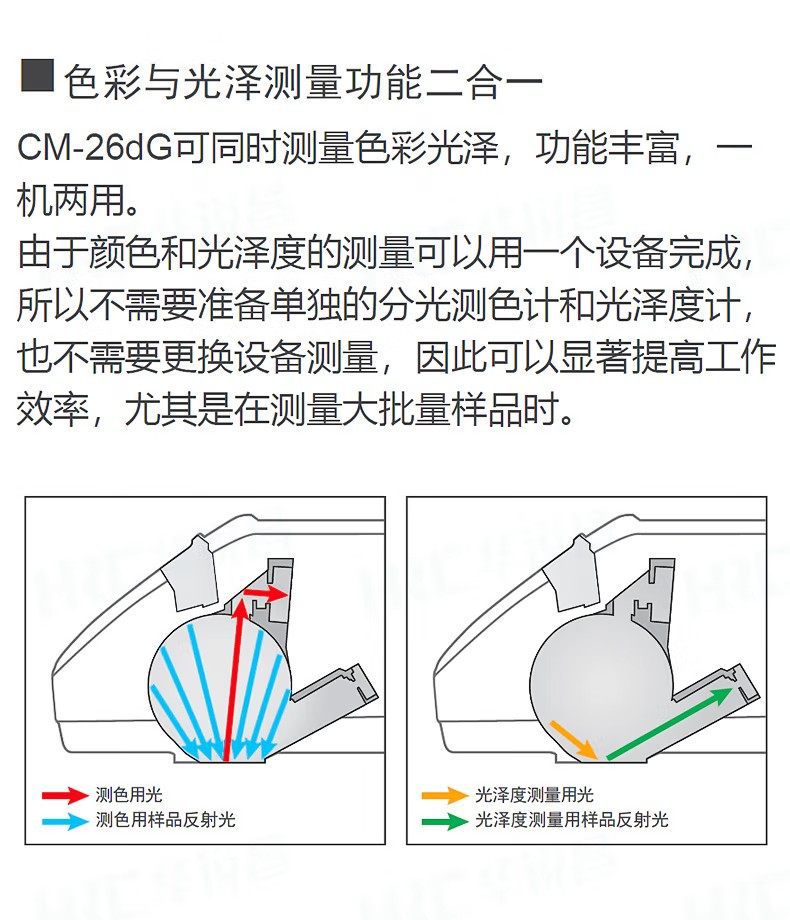 ■ 色彩与光泽测量功能二合一

CM-26dG可同时测量色彩光泽，功能丰富，一机两用。
由于颜色和光泽度的测量可以用一个设备完成，所以不需要准备单独的分光测色计和光泽度计，也不需要更换设备测量，因此可以显著提高工作效率，尤其是在测量大批量样品时。

测色用光
测色用样品反射光

光泽度测量用光
光泽度测量用样品反射光